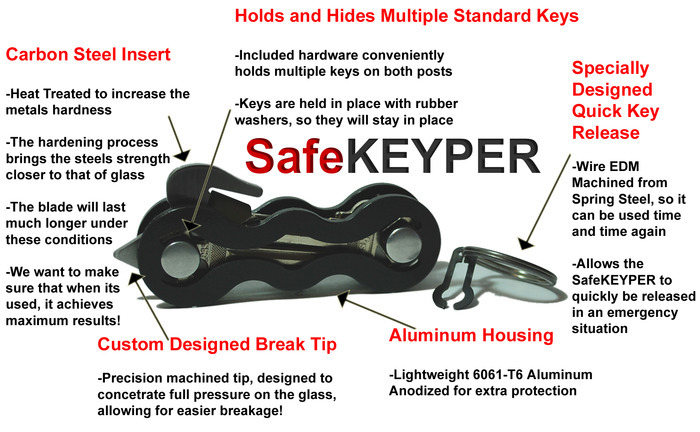 Holds and Hides Multiple Standard Keys

-Included hardware conveniently holds multiple keys on both posts

-Keys are held in place with rubber washers, so they will stay in place

Carbon Steel Insert

-Heat Treated to increase the metals hardness

-The hardening process brings the steels strength closer to that of glass

-The blade will last much longer under these conditions

-We want to make sure that when its used, it achieves maximum results!

SafeKEYPER

Specially Designed Quick Key Release

-Wire EDM Machined from Spring Steel, so it can be used time and time again

-Allows the SafeKEYPER to quickly be released in an emergency situation

Custom Designed Break Tip

-Precision machined tip, designed to concetrate full pressure on the glass, allowing for easier breakage!

Aluminum Housing

-Lightweight 6061-T6 Aluminum Anodized for extra protection