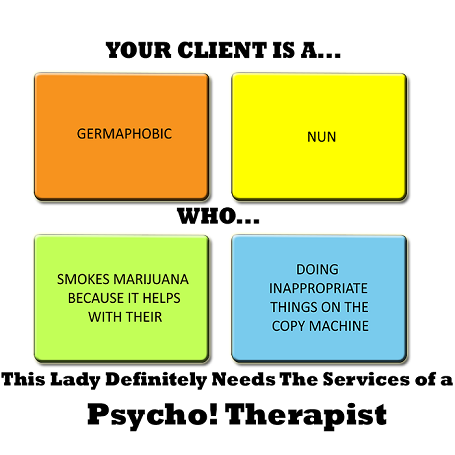 YOUR CLIENT IS A...

GERMAPHOBIC

NUN

WHO...

SMOKES MARIJUANA BECAUSE IT HELPS WITH THEIR

DOING INAPPROPRIATE THINGS ON THE COPY MACHINE

This Lady Definitely Needs The Services of a

Psycho! Therapist