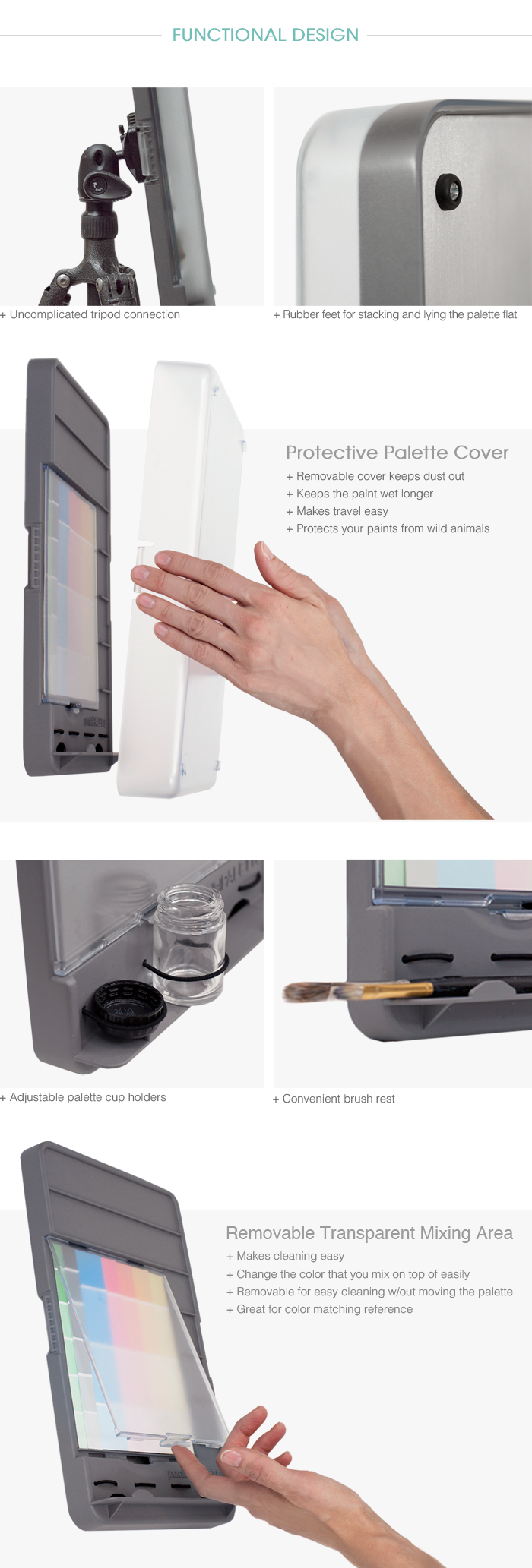 FUNCTIONAL DESIGN

+ Uncomplicated tripod connection

+ Rubber feet for stacking and lying the palette flat

Protective Palette Cover

+ Removable cover keeps dust out
+ Keeps the paint wet longer
+ Makes travel easy
+ Protects your paints from wild animals

+ Adjustable palette cup holders

+ Convenient brush rest

Removable Transparent Mixing Area

+ Makes cleaning easy
+ Change the color that you mix on top of easily
+ Removable for easy cleaning w/out moving the palette
+ Great for color matching reference