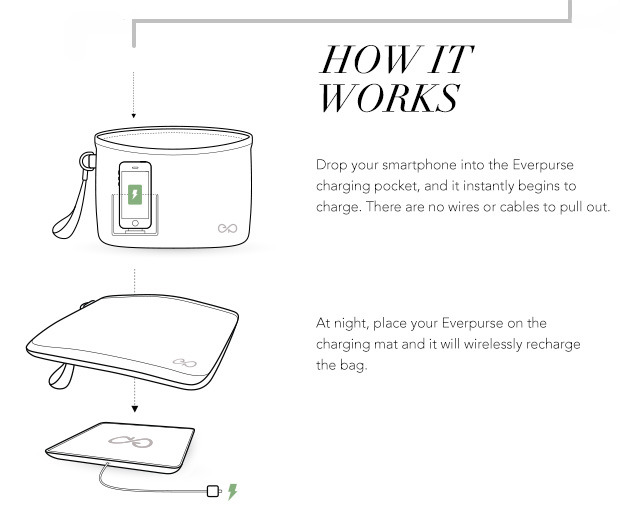 HOW IT WORKS

Drop your smartphone into the Everpurse charging pocket, and it instantly begins to charge. There are no wires or cables to pull out.

At night, place your Everpurse on the charging mat and it will wirelessly recharge the bag.