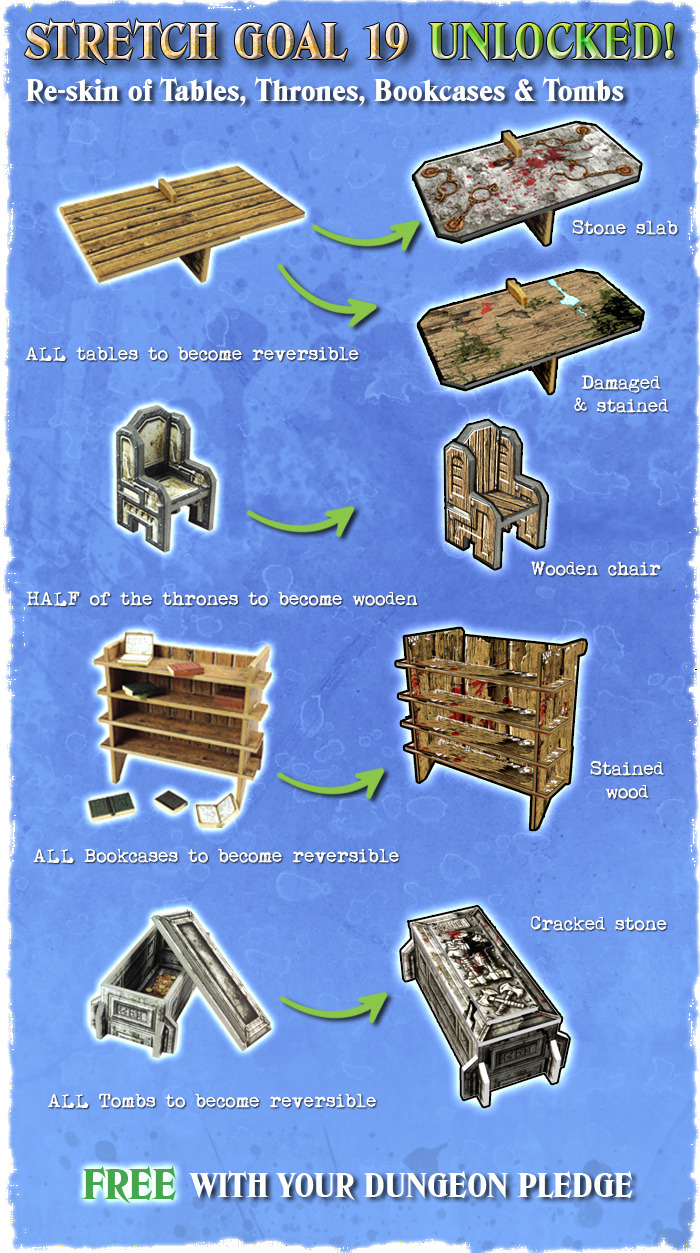 STRETCH GOAL 19 UNLOCKED!
Re-skin of Tables, Thrones, Bookcases & Tombs

Stone slab

ALL tables to become reversible

Damaged & stained

Wooden chair

HALF of the thrones to become wooden

Stained wood

ALL Bookcases to become reversible

Cracked stone

ALL Tombs to become reversible

FREE WITH YOUR DUNGEON PLEDGE