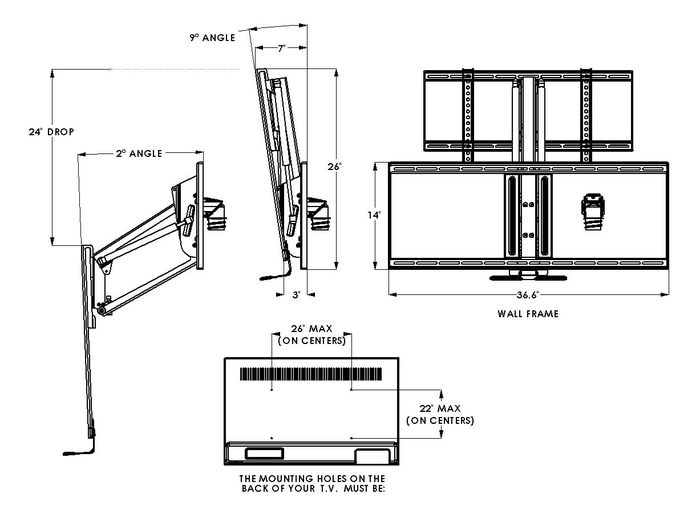 9° ANGLE

7"

24" DROP

2° ANGLE

26"

14"

3"

36.6"

WALL FRAME

26" MAX
(ON CENTERS)

22" MAX
(ON CENTERS)

THE MOUNTING HOLES ON THE BACK OF YOUR T.V. MUST BE: