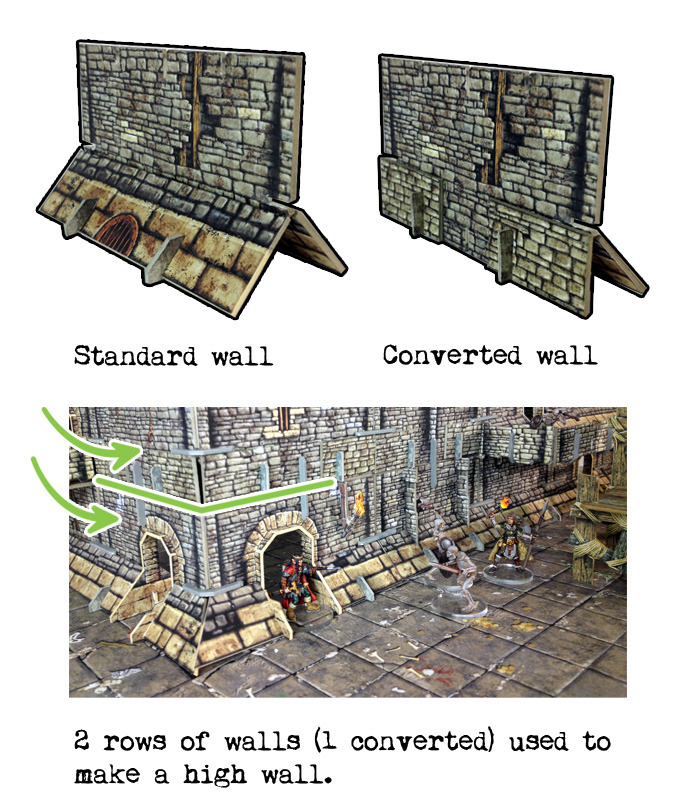 Standard wall

Converted wall

2 rows of walls (1 converted) used to make a high wall.