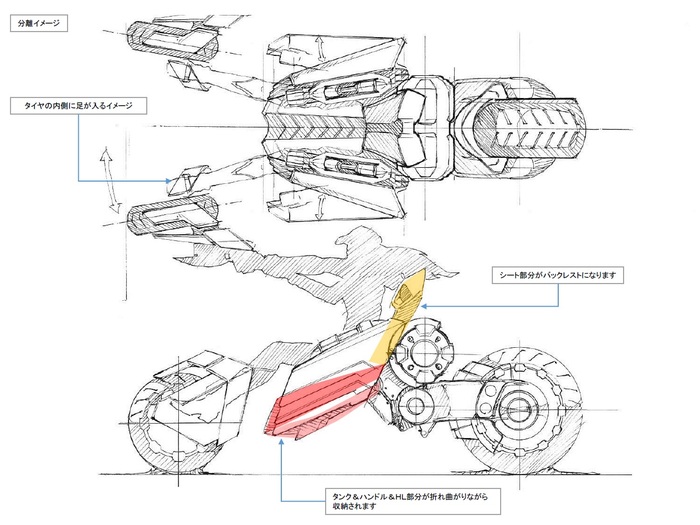 分離イメージ

タイヤの内側に足が入るイメージ

シート部分がバックレストになります

タンク＆ハンドル＆HL部分が折れ曲がりながら収納されます