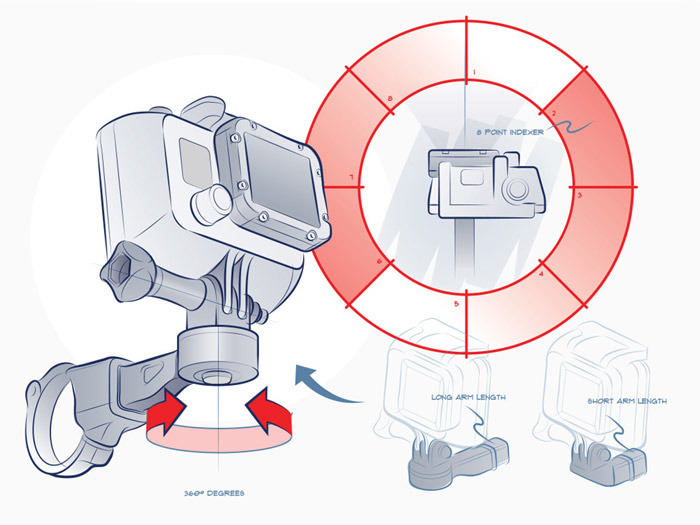 1
2
3
4
5
6
7
8
8 POINT INDEXER
LONG ARM LENGTH
SHORT ARM LENGTH
360° DEGREES