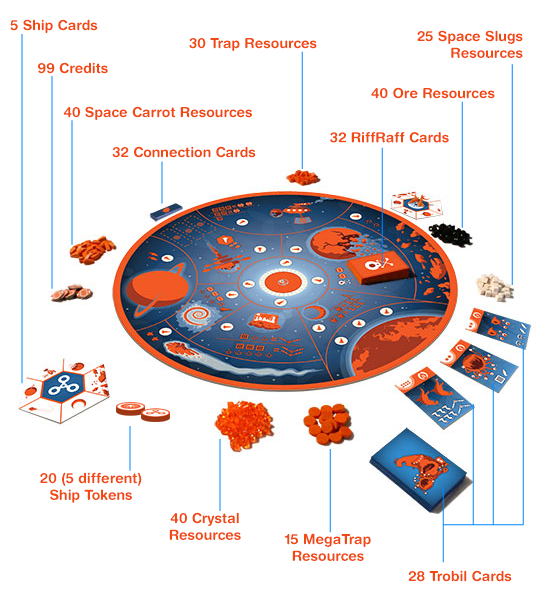 5 Ship Cards

99 Credits

40 Space Carrot Resources

32 Connection Cards

30 Trap Resources

25 Space Slugs Resources

40 Ore Resources

32 RiffRaff Cards

20 (5 different) Ship Tokens

40 Crystal Resources

15 MegaTrap Resources

28 Trobil Cards