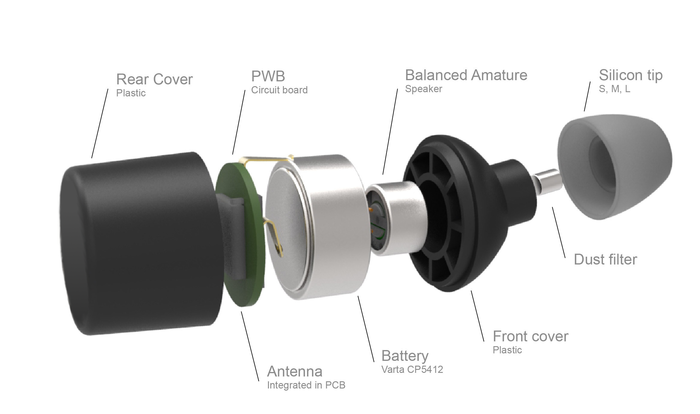 Rear Cover
Plastic

PWB
Circuit board

Balanced Amature
Speaker

Silicon tip
S, M, L

Dust filter

Front cover
Plastic

Battery
Varta CP5412

Antenna
Integrated in PCB