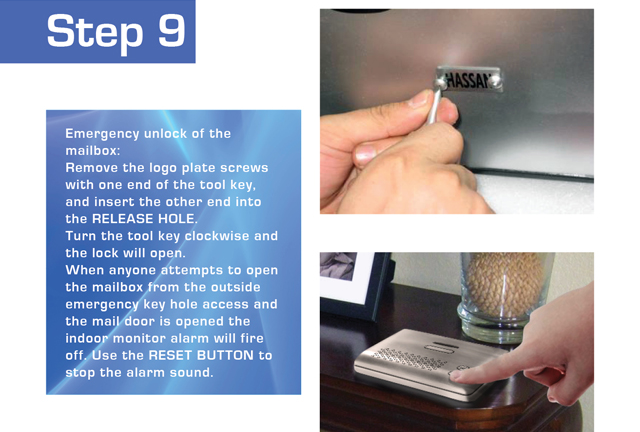 Step 9

Emergency unlock of the mailbox:
Remove the logo plate screws with one end of the tool key, and insert the other end into the RELEASE HOLE.
Turn the tool key clockwise and the lock will open.
When anyone attempts to open the mailbox from the outside emergency key hole access and the mail door is opened the indoor monitor alarm will fire off. Use the RESET BUTTON to stop the alarm sound.

HASSAN