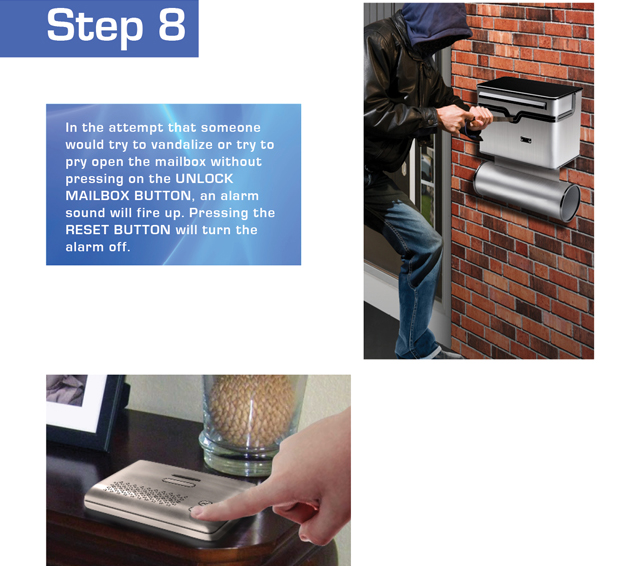 Step 8

In the attempt that someone would try to vandalize or try to pry open the mailbox without pressing on the UNLOCK MAILBOX BUTTON, an alarm sound will fire up. Pressing the RESET BUTTON will turn the alarm off.