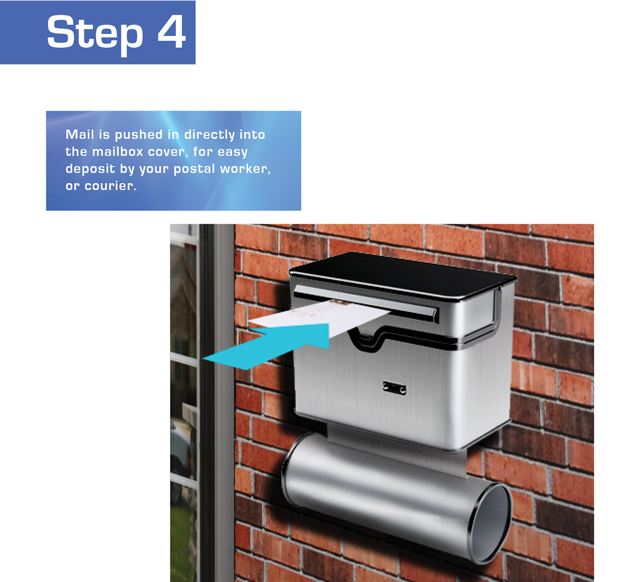 Step 4

Mail is pushed in directly into the mailbox cover, for easy deposit by your postal worker, or courier.