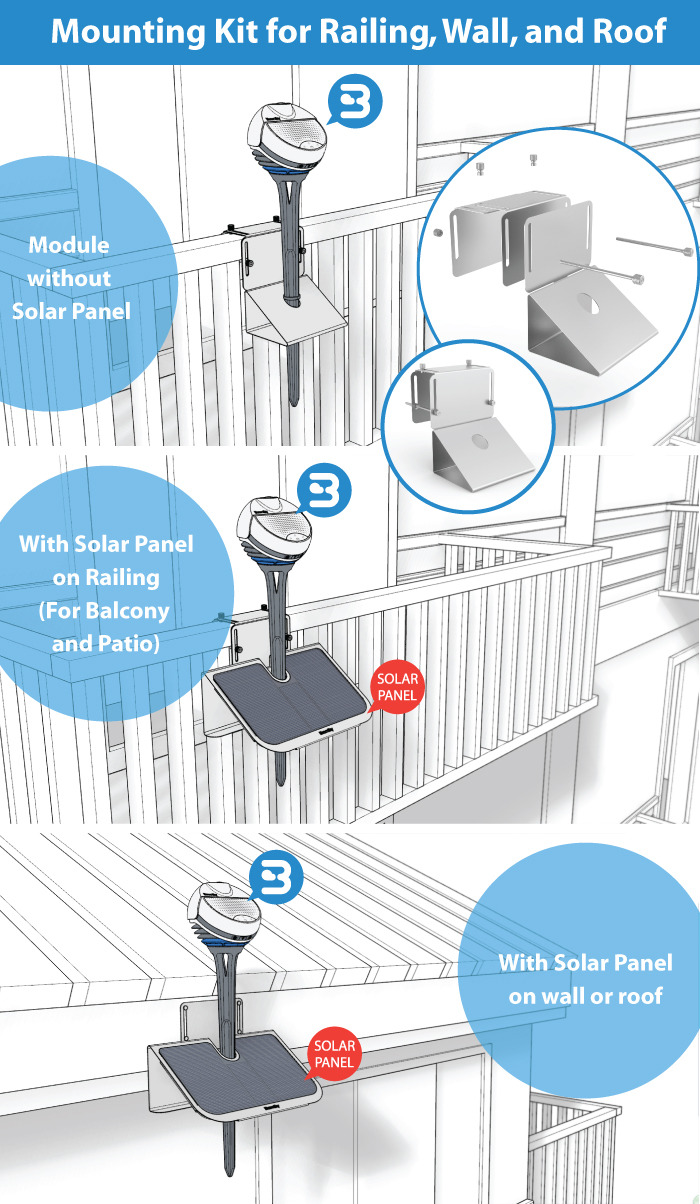 Mounting Kit for Railing, Wall, and Roof

Module without Solar Panel

With Solar Panel on Railing (For Balcony and Patio)

SOLAR PANEL

With Solar Panel on wall or roof

SOLAR PANEL