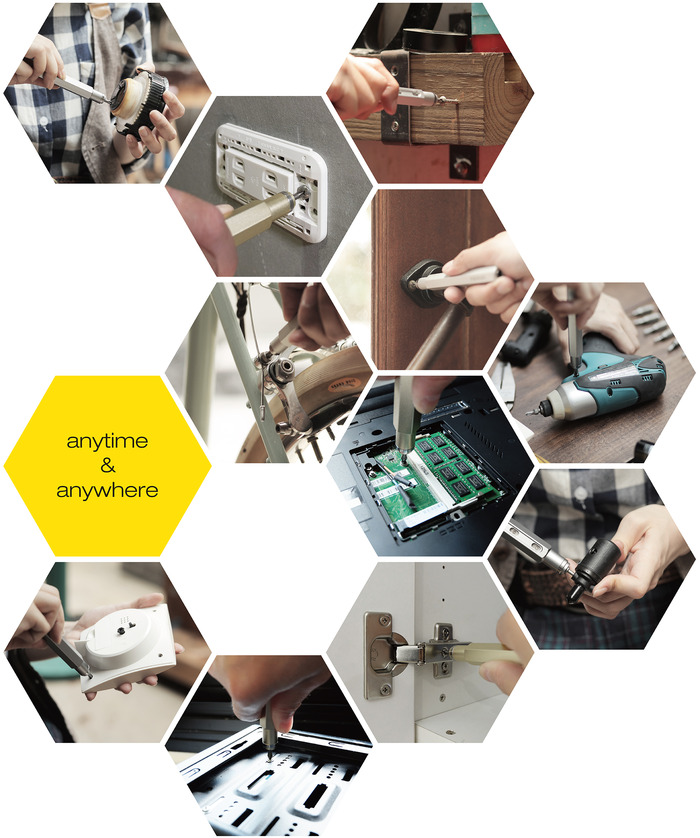 anytime
&
anywhere