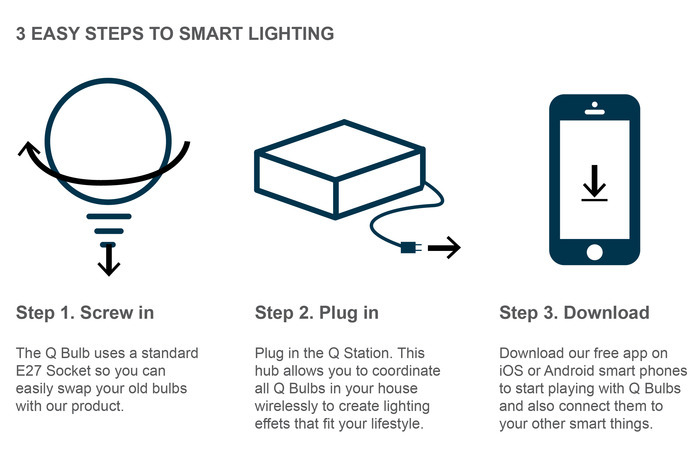 3 EASY STEPS TO SMART LIGHTING

Step 1. Screw in

The Q Bulb uses a standard E27 Socket so you can easily swap your old bulbs with our product.

Step 2. Plug in

Plug in the Q Station. This hub allows you to coordinate all Q Bulbs in your house wirelessly to create lighting effets that fit your lifestyle.

Step 3. Download

Download our free app on iOS or Android smart phones to start playing with Q Bulbs and also connect them to your other smart things.