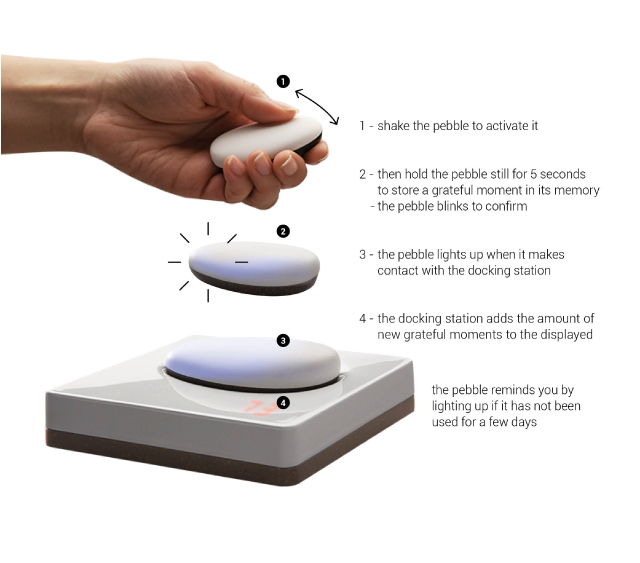 1

1 - shake the pebble to activate it

2 - then hold the pebble still for 5 seconds to store a grateful moment in its memory
- the pebble blinks to confirm

2

3 - the pebble lights up when it makes contact with the docking station

4 - the docking station adds the amount of new grateful moments to the displayed

3

4

the pebble reminds you by lighting up if it has not been used for a few days