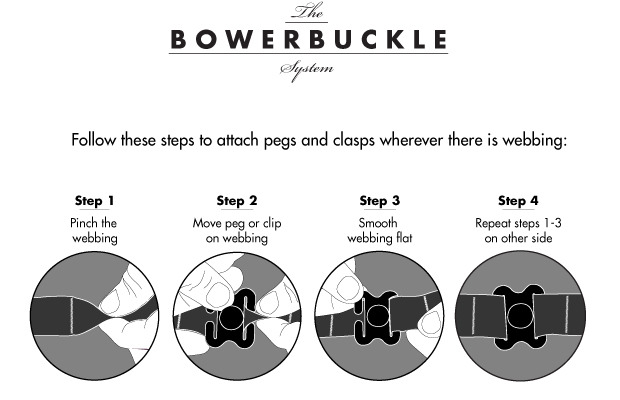 The
BOWERBUCKLE
System

Follow these steps to attach pegs and clasps wherever there is webbing:

Step 1
Pinch the webbing

Step 2
Move peg or clip on webbing

Step 3
Smooth webbing flat

Step 4
Repeat steps 1-3 on other side