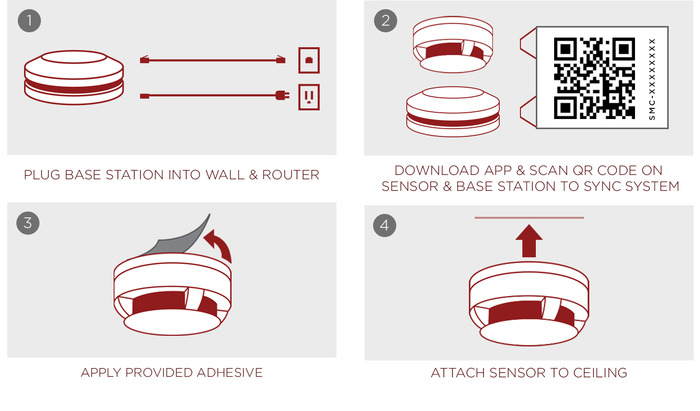 1

PLUG BASE STATION INTO WALL & ROUTER

2

SMC-XXXXXXXX

DOWNLOAD APP & SCAN QR CODE ON SENSOR & BASE STATION TO SYNC SYSTEM

3

APPLY PROVIDED ADHESIVE

4

ATTACH SENSOR TO CEILING