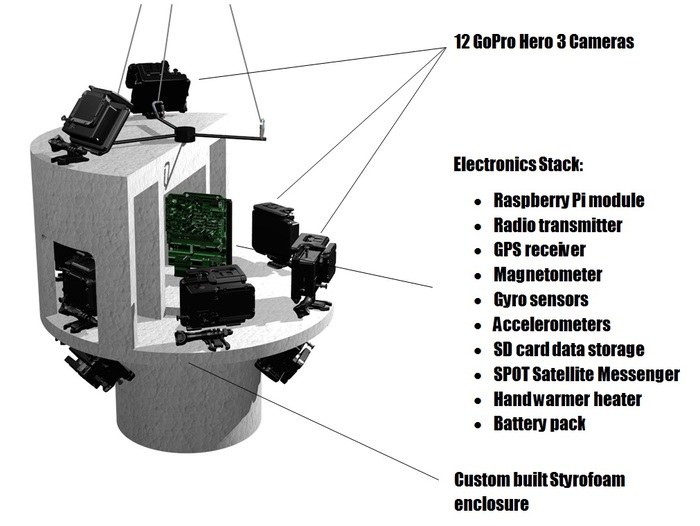 12 GoPro Hero 3 Cameras

Electronics Stack:

- Raspberry Pi module
- Radio transmitter
- GPS receiver
- Magnetometer
- Gyro sensors
- Accelerometers
- SD card data storage
- SPOT Satellite Messenger
- Handwarmer heater
- Battery pack

Custom built Styrofoam enclosure