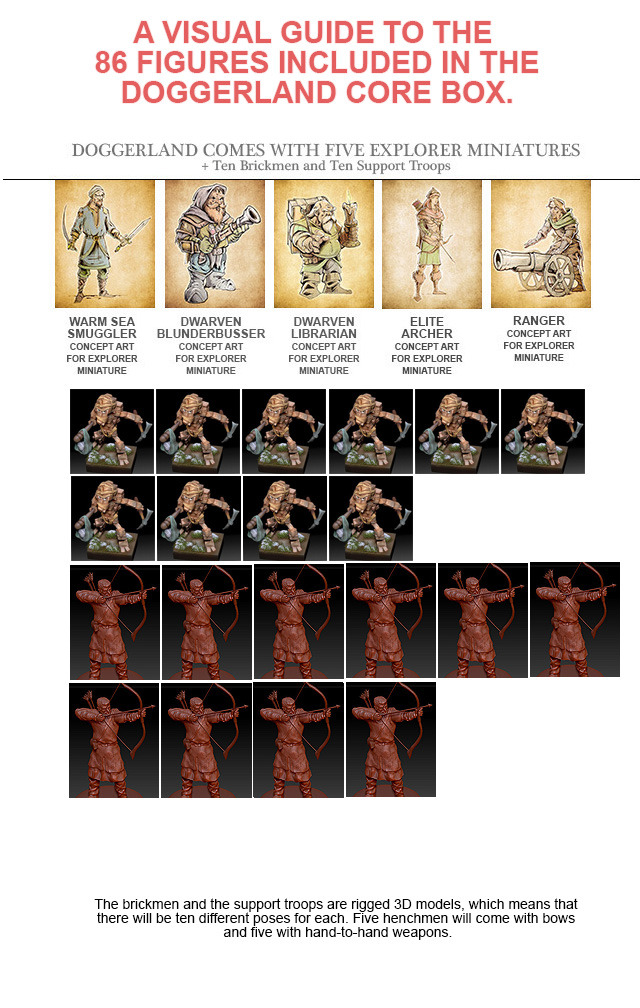 A VISUAL GUIDE TO THE 86 FIGURES INCLUDED IN THE DOGGERLAND CORE BOX.

DOGGERLAND COMES WITH FIVE EXPLORER MINIATURES
+ Ten Brickmen and Ten Support Troops

WARM SEA SMUGGLER
CONCEPT ART FOR EXPLORER MINIATURE

DWARVEN BLUNDERBUSSER
CONCEPT ART FOR EXPLORER MINIATURE

DWARVEN LIBRARIAN
CONCEPT ART FOR EXPLORER MINIATURE

ELITE ARCHER
CONCEPT ART FOR EXPLORER MINIATURE

RANGER
CONCEPT ART FOR EXPLORER MINIATURE

The brickmen and the support troops are rigged 3D models, which means that there will be ten different poses for each. Five henchmen will come with bows and five with hand-to-hand weapons.