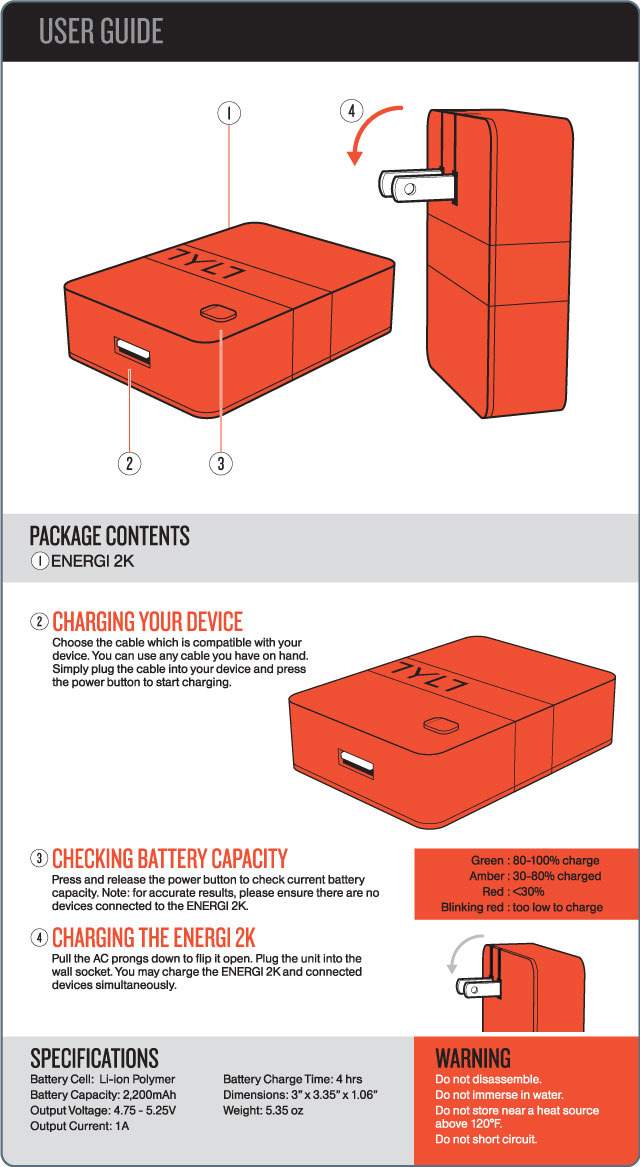 USER GUIDE

1

4

TYLT

2

3

PACKAGE CONTENTS

1 ENERGI 2K

2 CHARGING YOUR DEVICE

Choose the cable which is compatible with your device. You can use any cable you have on hand. Simply plug the cable into your device and press the power button to start charging.

TYLT

3 CHECKING BATTERY CAPACITY

Press and release the power button to check current battery capacity. Note: for accurate results, please ensure there are no devices connected to the ENERGI 2K.

Green : 80-100% charge
Amber : 30-80% charged
Red : <30%
Blinking red : too low to charge

4 CHARGING THE ENERGI 2K

Pull the AC prongs down to flip it open. Plug the unit into the wall socket. You may charge the ENERGI 2K and connected devices simultaneously.

SPECIFICATIONS

Battery Cell: Li-ion Polymer
Battery Capacity: 2,200mAh
Output Voltage: 4.75 - 5.25V
Output Current: 1A

Battery Charge Time: 4 hrs
Dimensions: 3" x 3.35" x 1.06"
Weight: 5.35 oz

WARNING

Do not disassemble.
Do not immerse in water.
Do not store near a heat source above 120°F.
Do not short circuit.