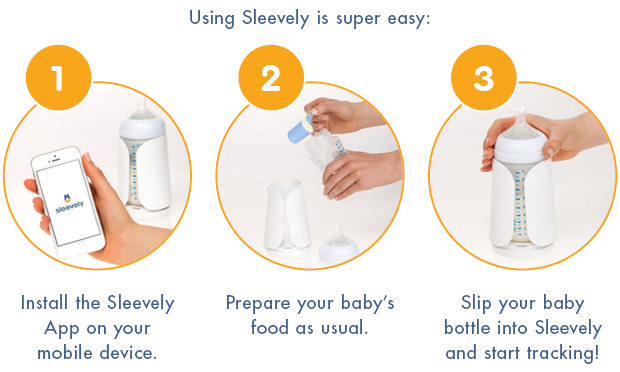 Using Sleevely is super easy:

1

sleevely

Install the Sleevely App on your mobile device.

2

Prepare your baby's food as usual.

3

Slip your baby bottle into Sleevely and start tracking!