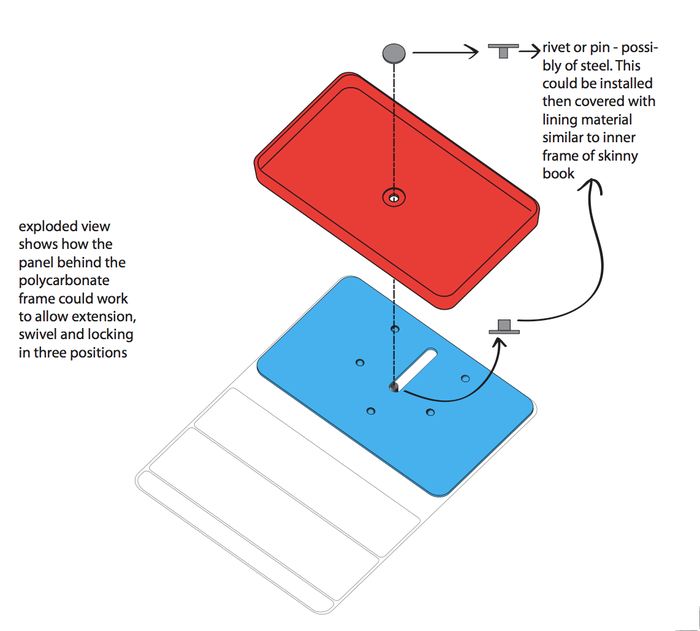 rivet or pin - possibly of steel. This could be installed then covered with lining material similar to inner frame of skinny book

exploded view shows how the panel behind the polycarbonate frame could work to allow extension, swivel and locking in three positions