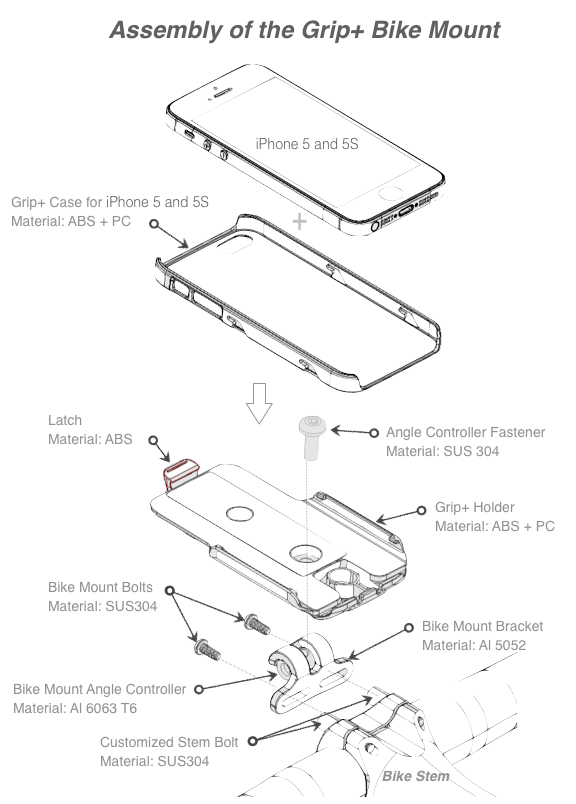 Assembly of the Grip+ Bike Mount

iPhone 5 and 5S

Grip+ Case for iPhone 5 and 5S
Material: ABS + PC

+

Latch
Material: ABS

Angle Controller Fastener
Material: SUS 304

Grip+ Holder
Material: ABS + PC

Bike Mount Bolts
Material: SUS304

Bike Mount Bracket
Material: Al 5052

Bike Mount Angle Controller
Material: Al 6063 T6

Customized Stem Bolt
Material: SUS304

Bike Stem