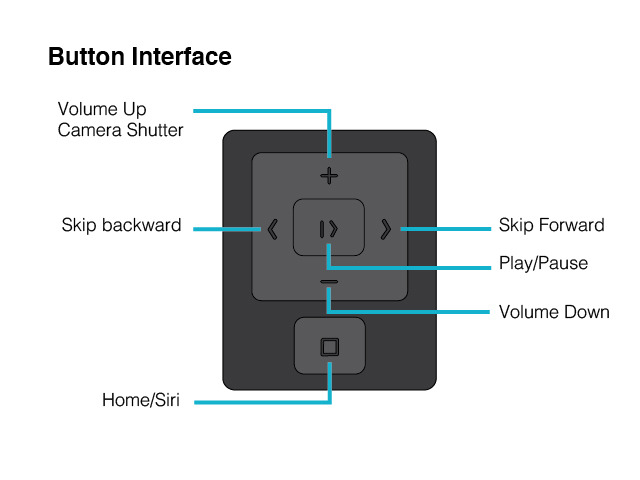 Button Interface

Volume Up
Camera Shutter

Skip backward

Skip Forward

Play/Pause

Volume Down

Home/Siri