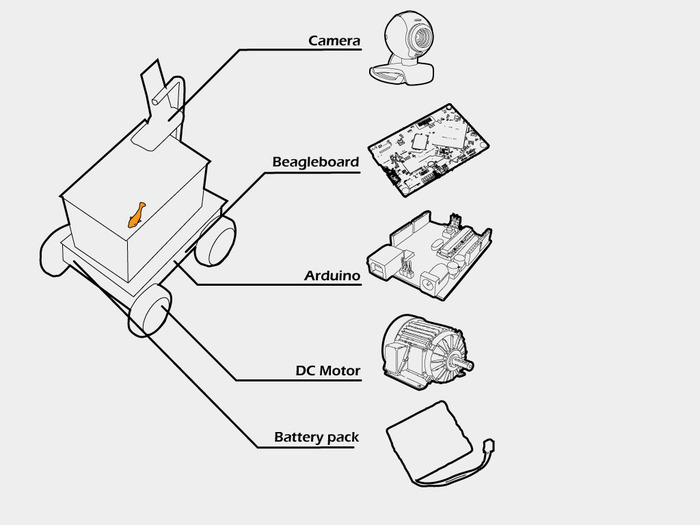 Camera

Beagleboard

Arduino

DC Motor

Battery pack