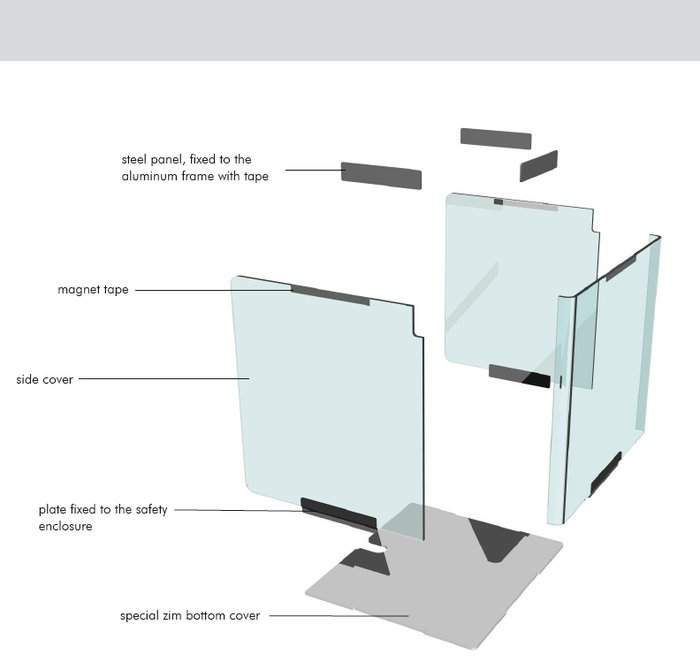 steel panel, fixed to the aluminum frame with tape

magnet tape

side cover

plate fixed to the safety enclosure

special zim bottom cover