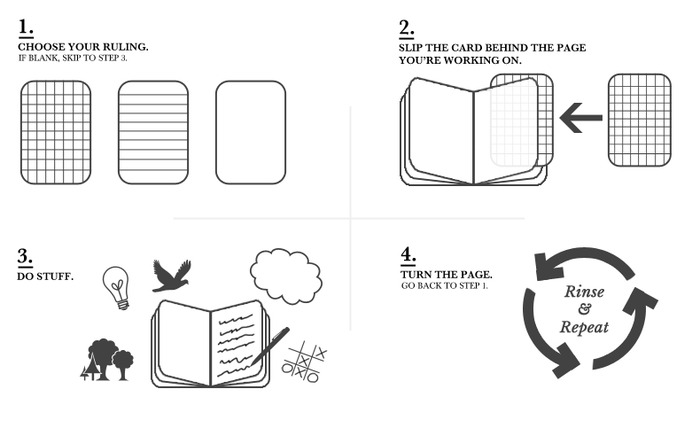 1.
CHOOSE YOUR RULING.
IF BLANK, SKIP TO STEP 3.

2.
SLIP THE CARD BEHIND THE PAGE YOU'RE WORKING ON.

3.
DO STUFF.

4.
TURN THE PAGE.
GO BACK TO STEP 1.

Rinse & Repeat