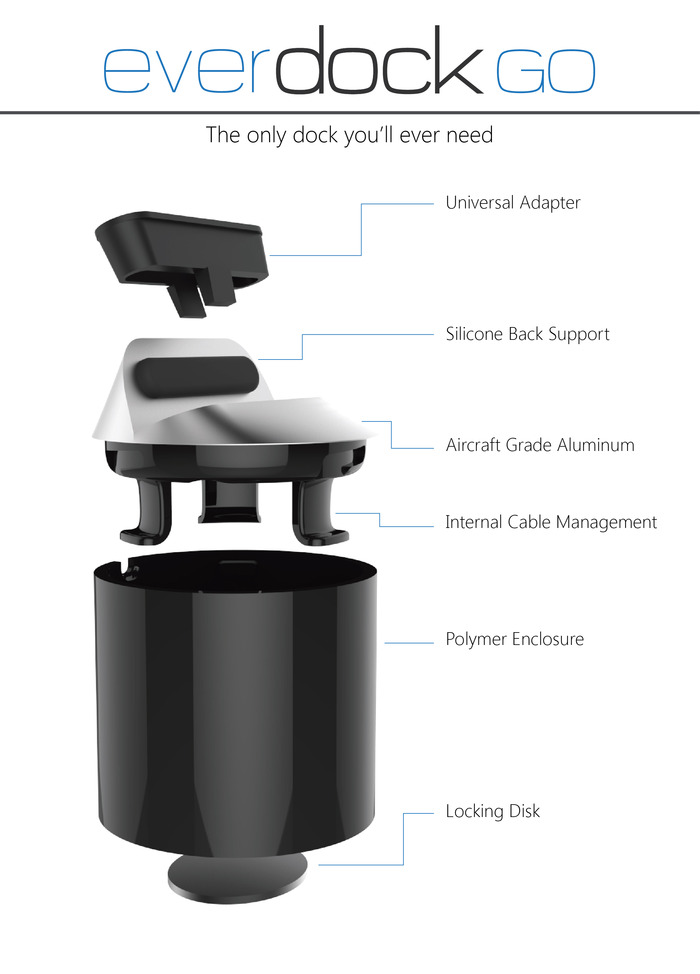 everdock GO

The only dock you'll ever need

Universal Adapter

Silicone Back Support

Aircraft Grade Aluminum

Internal Cable Management

Polymer Enclosure

Locking Disk