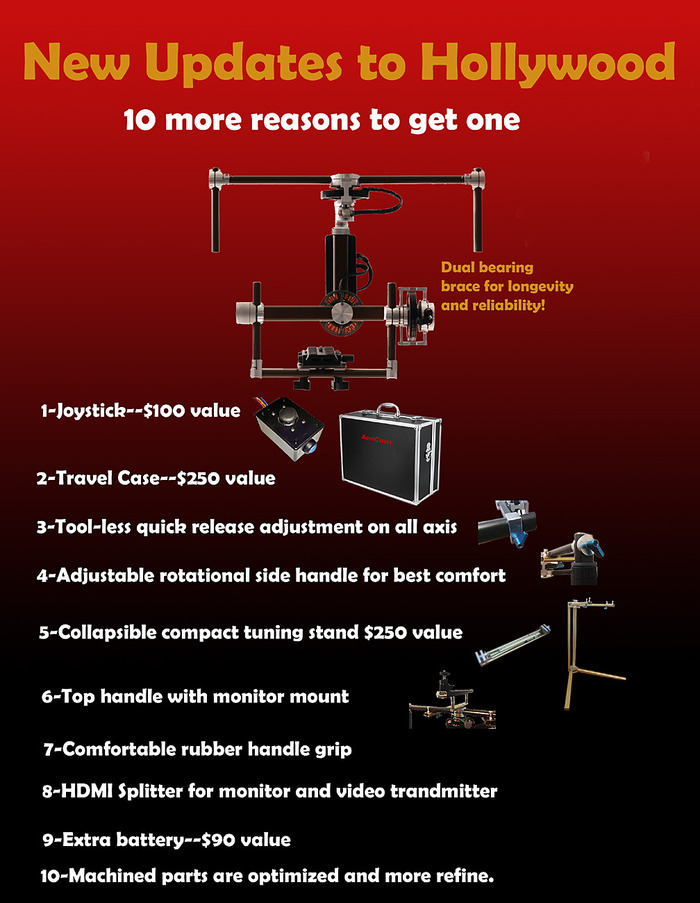 New Updates to Hollywood

10 more reasons to get one

Dual bearing brace for longevity and reliability!

1-Joystick--$100 value

2-Travel Case--$250 value

3-Tool-less quick release adjustment on all axis

4-Adjustable rotational side handle for best comfort

5-Collapsible compact tuning stand $250 value

6-Top handle with monitor mount

7-Comfortable rubber handle grip

8-HDMI Splitter for monitor and video trandmitter

9-Extra battery--$90 value

10-Machined parts are optimized and more refine.