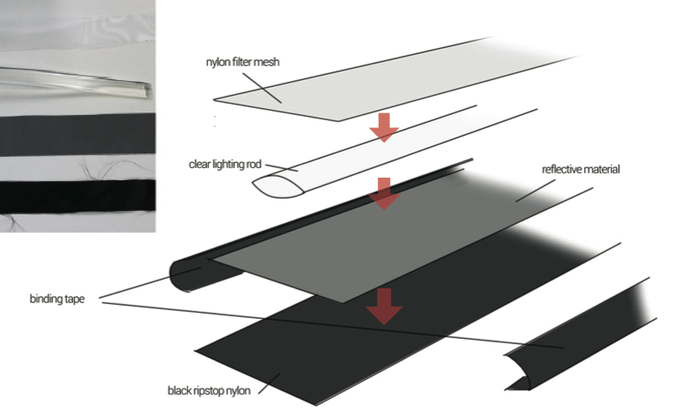 nylon filter mesh

clear lighting rod

reflective material

binding tape

black ripstop nylon