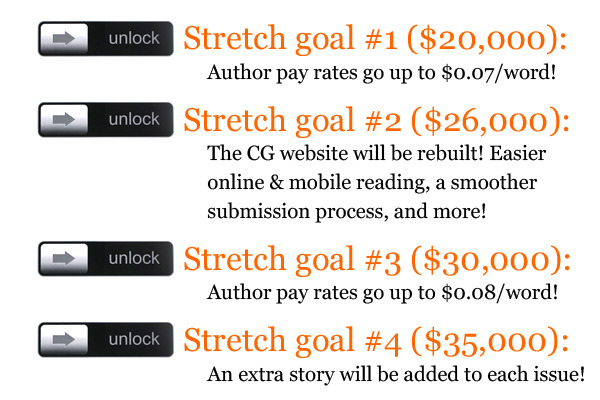 unlock

Stretch goal #1 ($20,000):

Author pay rates go up to $0.07/word!

unlock

Stretch goal #2 ($26,000):

The CG website will be rebuilt! Easier online & mobile reading, a smoother submission process, and more!

unlock

Stretch goal #3 ($30,000):

Author pay rates go up to $0.08/word!

unlock

Stretch goal #4 ($35,000):

An extra story will be added to each issue!