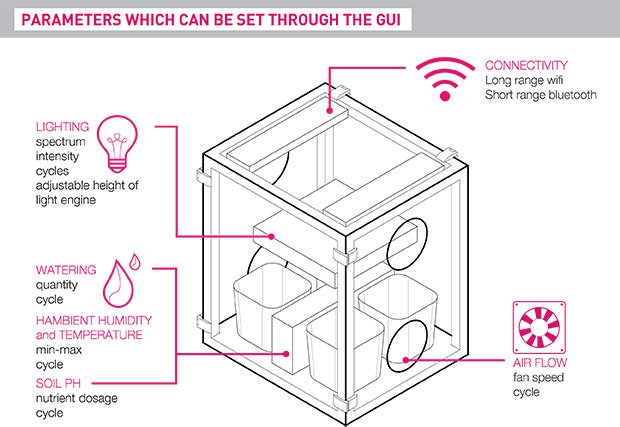 PARAMETERS WHICH CAN BE SET THROUGH THE GUI

CONNECTIVITY
Long range wifi
Short range bluetooth

LIGHTING
spectrum
intensity
cycles
adjustable height of light engine

WATERING
quantity
cycle

HAMBIENT HUMIDITY and TEMPERATURE
min-max
cycle

SOIL PH
nutrient dosage
cycle

AIR FLOW
fan speed
cycle