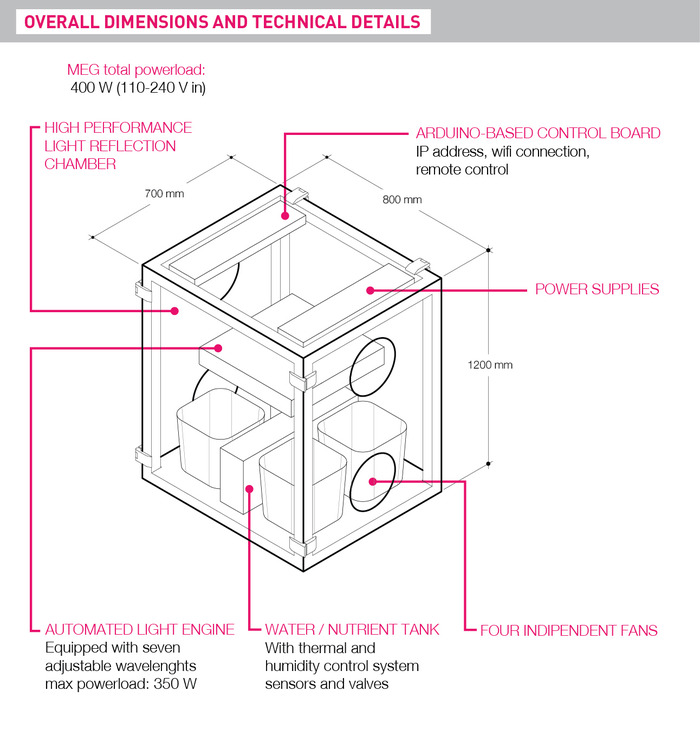 OVERALL DIMENSIONS AND TECHNICAL DETAILS

MEG total powerload:
400 W (110-240 V in)

HIGH PERFORMANCE LIGHT REFLECTION CHAMBER

ARDUINO-BASED CONTROL BOARD
IP address, wifi connection, remote control

700 mm

800 mm

POWER SUPPLIES

1200 mm

AUTOMATED LIGHT ENGINE
Equipped with seven adjustable wavelenghts max powerload: 350 W

WATER / NUTRIENT TANK
With thermal and humidity control system sensors and valves

FOUR INDIPENDENT FANS