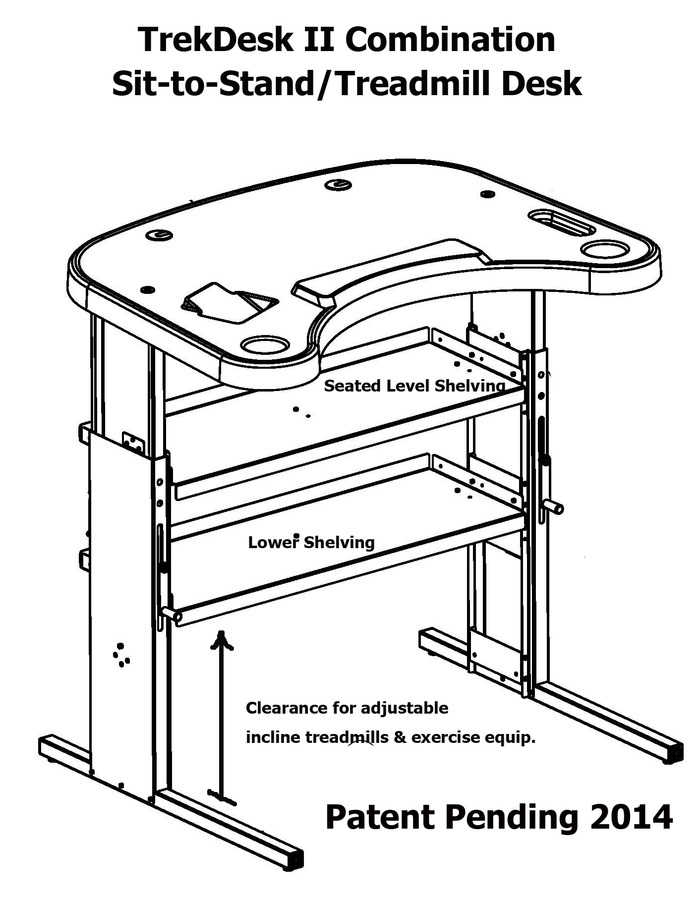 TrekDesk II Combination
Sit-to-Stand/Treadmill Desk

Seated Level Shelving

Lower Shelving

Clearance for adjustable
incline treadmills & exercise equip.

Patent Pending 2014