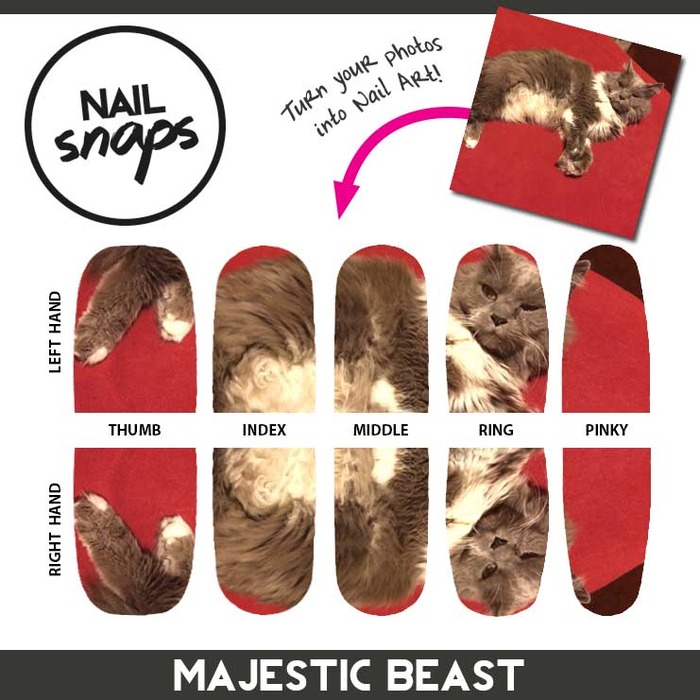 NAIL snaps

Turn your photos into Nail Art!

LEFT HAND

THUMB INDEX MIDDLE RING PINKY

RIGHT HAND

MAJESTIC BEAST