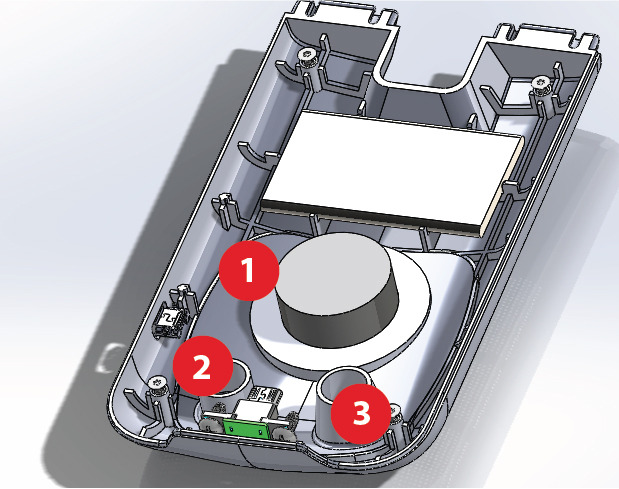 1
2
3