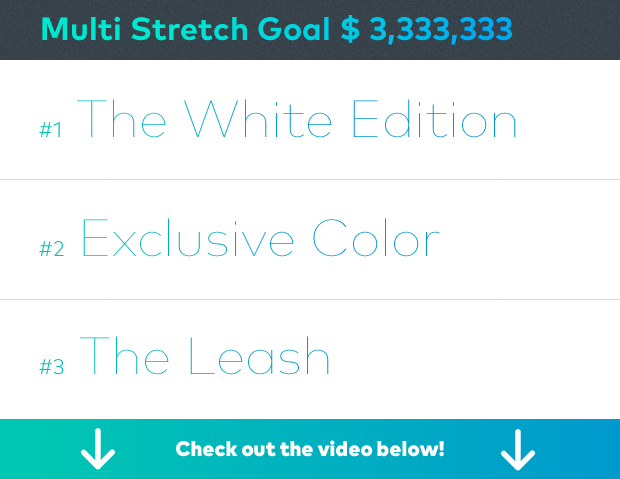 Multi Stretch Goal $ 3,333,333

#1 The White Edition

#2 Exclusive Color

#3 The Leash

↓ Check out the video below! ↓