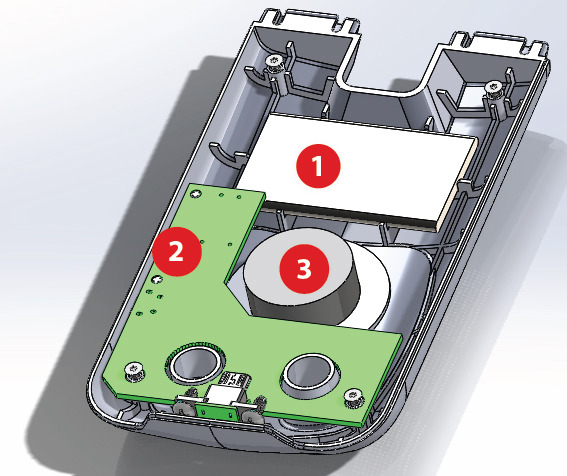 1

2

3