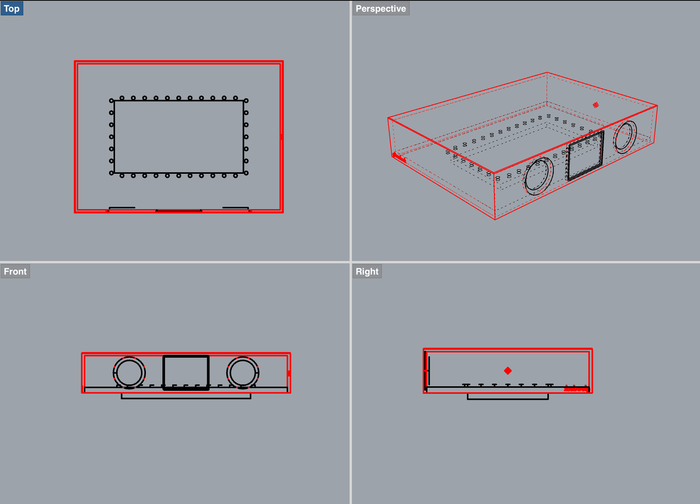 Top

Perspective

Front

Right