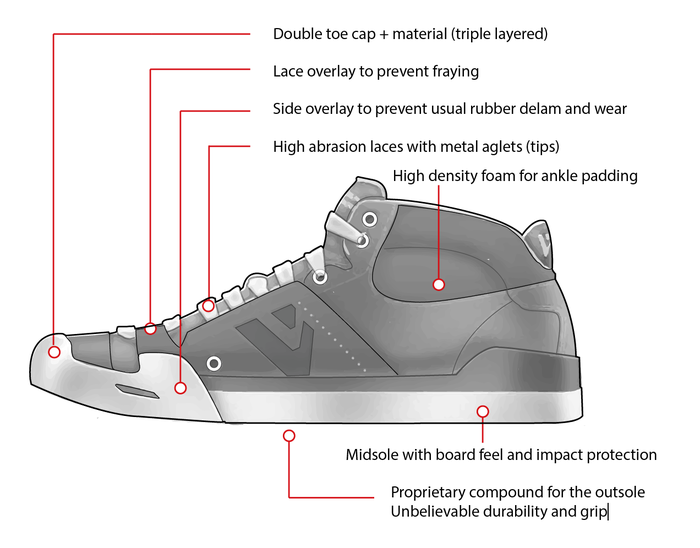 Double toe cap + material (triple layered)

Lace overlay to prevent fraying

Side overlay to prevent usual rubber delam and wear

High abrasion laces with metal aglets (tips)

High density foam for ankle padding

Midsole with board feel and impact protection

Proprietary compound for the outsole
Unbelievable durability and grip