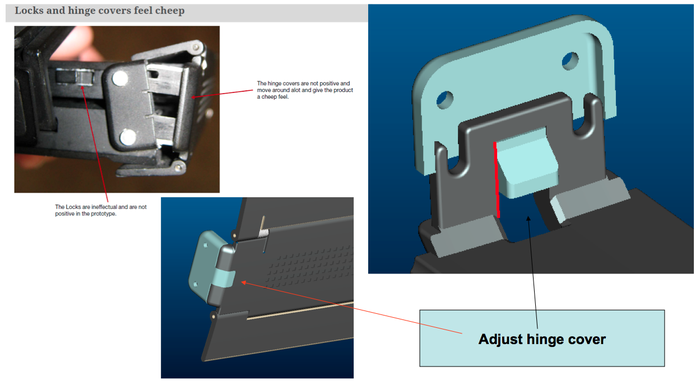 Locks and hinge covers feel cheep

The hinge covers are not positive and move around alot and give the product a cheep feel.

The Locks are ineffectual and are not positive in the prototype.

Adjust hinge cover