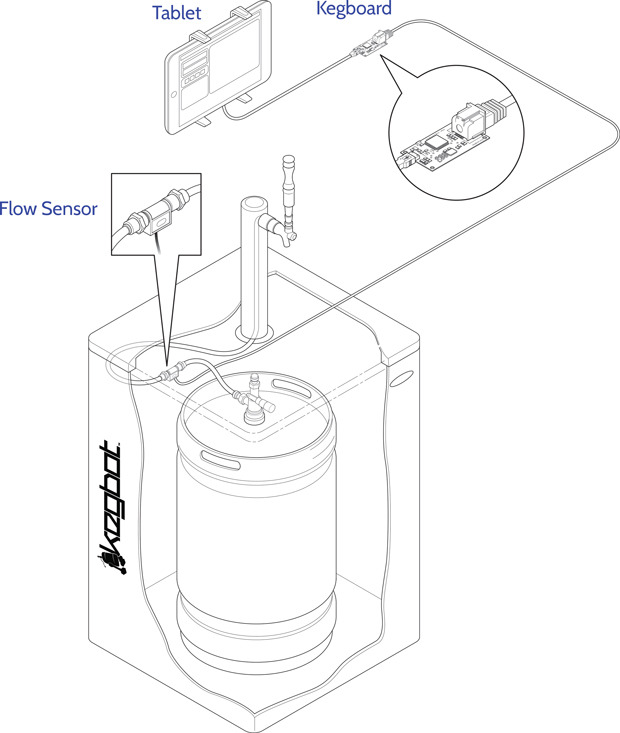 Tablet

Kegboard

Flow Sensor

kegbot