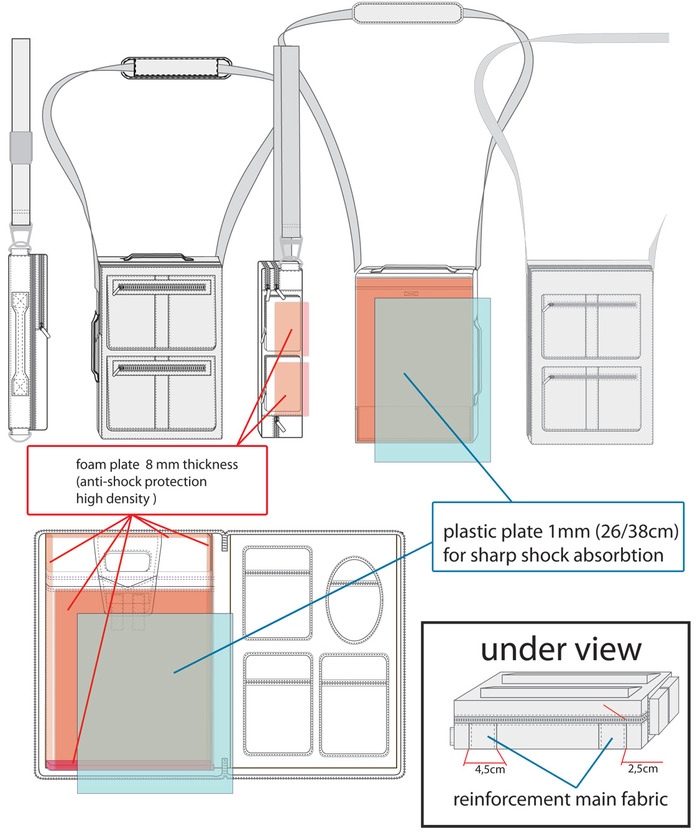 foam plate 8 mm thickness
(anti-shock protection
high density )

plastic plate 1mm (26/38cm)
for sharp shock absorbtion

under view

4,5cm

2,5cm

reinforcement main fabric