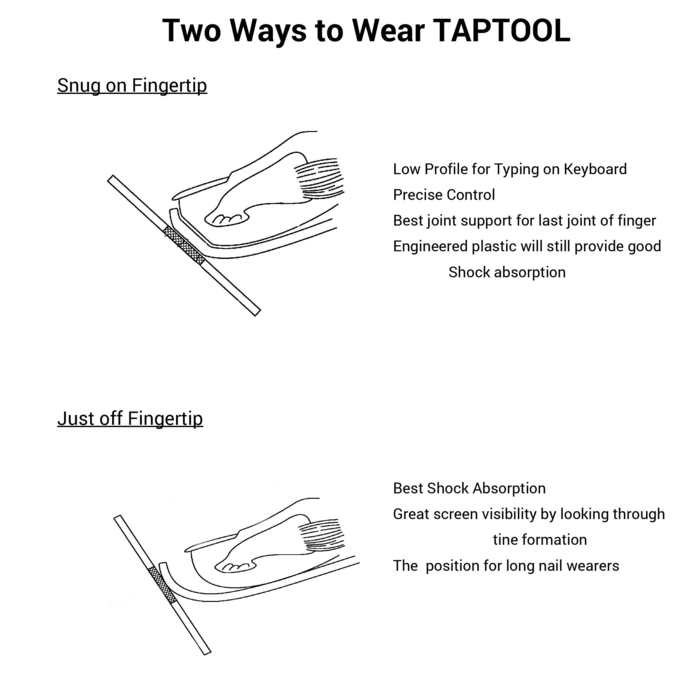 Two Ways to Wear TAPTOOL

Snug on Fingertip

Low Profile for Typing on Keyboard
Precise Control
Best joint support for last joint of finger
Engineered plastic will still provide good Shock absorption

Just off Fingertip

Best Shock Absorption
Great screen visibility by looking through tine formation
The position for long nail wearers