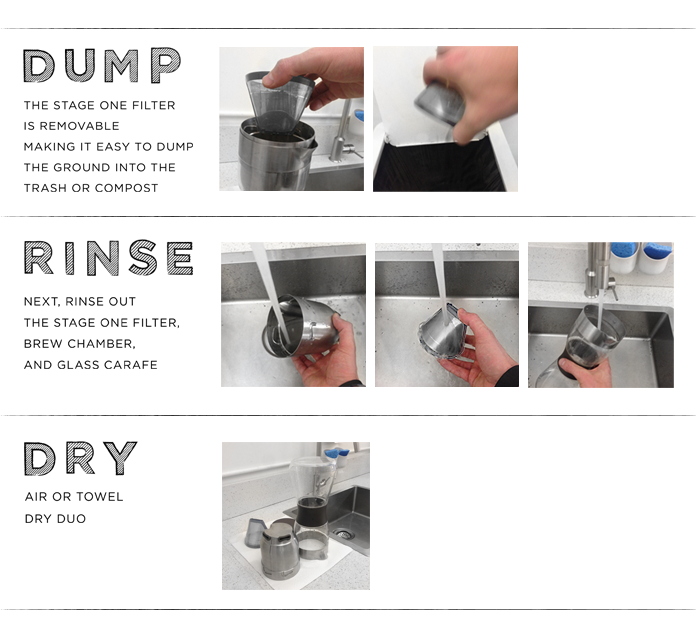 DUMP

THE STAGE ONE FILTER IS REMOVABLE MAKING IT EASY TO DUMP THE GROUND INTO THE TRASH OR COMPOST

RINSE

NEXT, RINSE OUT THE STAGE ONE FILTER, BREW CHAMBER, AND GLASS CARAFE

DRY

AIR OR TOWEL DRY DUO