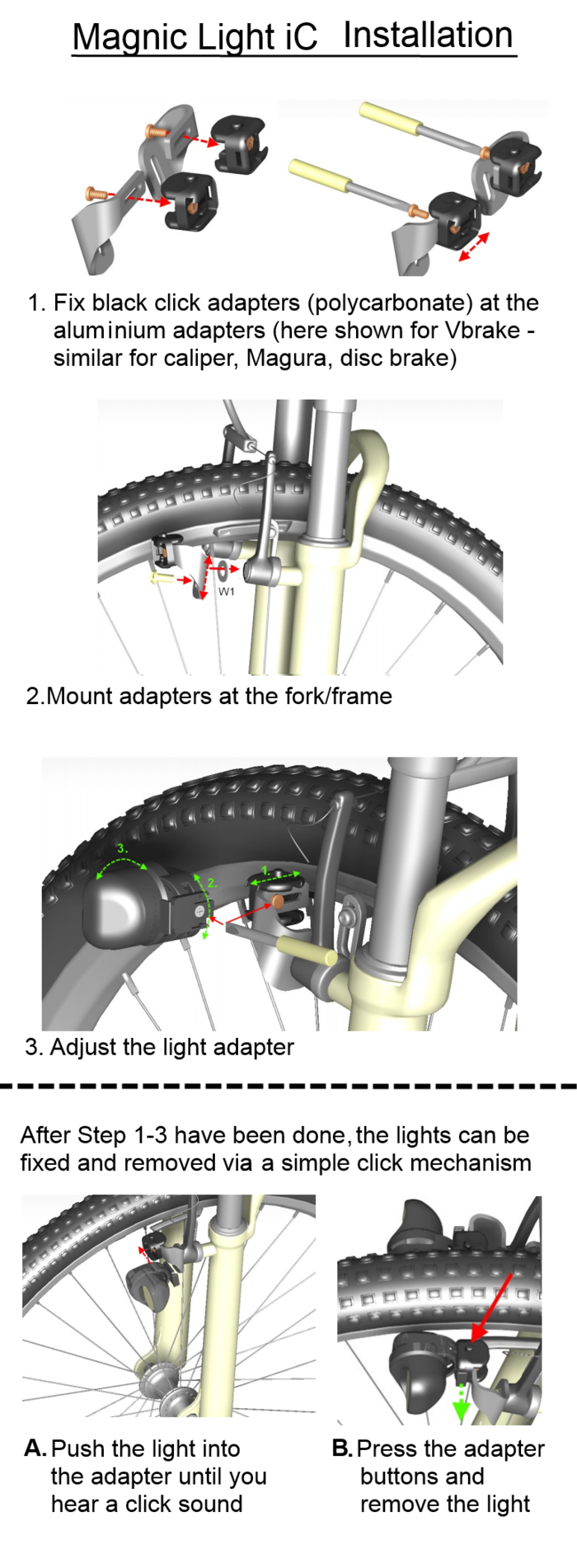 Magnic Light iC Installation

1. Fix black click adapters (polycarbonate) at the aluminium adapters (here shown for Vbrake - similar for caliper, Magura, disc brake)

W1

2.Mount adapters at the fork/frame

3.

2.

1.

3. Adjust the light adapter

After Step 1-3 have been done, the lights can be fixed and removed via a simple click mechanism

A. Push the light into the adapter until you hear a click sound

B. Press the adapter buttons and remove the light