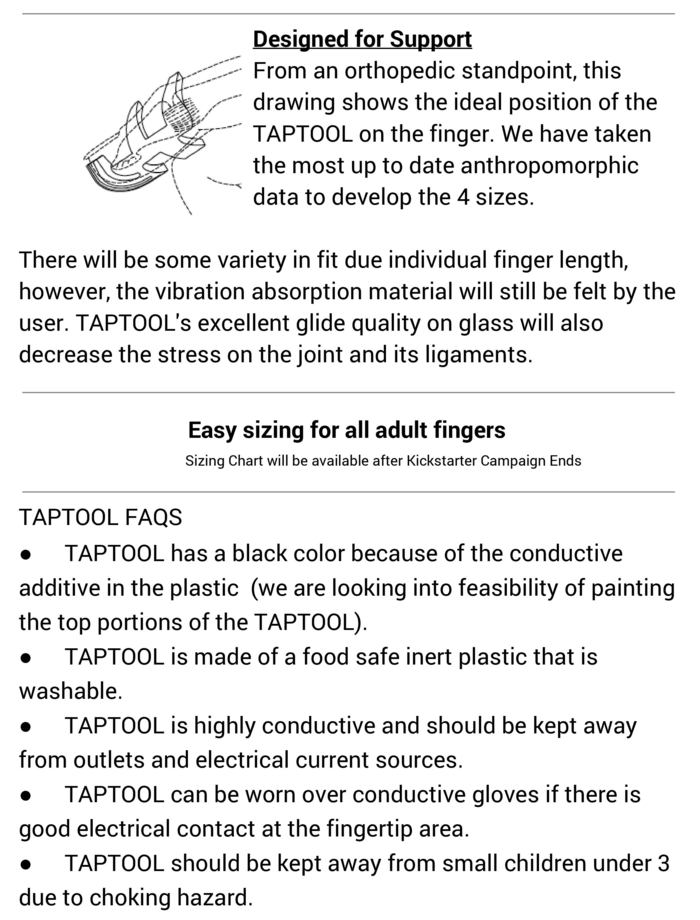 Designed for Support
From an orthopedic standpoint, this drawing shows the ideal position of the TAPTOOL on the finger. We have taken the most up to date anthropomorphic data to develop the 4 sizes.

There will be some variety in fit due individual finger length, however, the vibration absorption material will still be felt by the user. TAPTOOL's excellent glide quality on glass will also decrease the stress on the joint and its ligaments.

Easy sizing for all adult fingers
Sizing Chart will be available after Kickstarter Campaign Ends

TAPTOOL FAQS
● TAPTOOL has a black color because of the conductive additive in the plastic (we are looking into feasibility of painting the top portions of the TAPTOOL).
● TAPTOOL is made of a food safe inert plastic that is washable.
● TAPTOOL is highly conductive and should be kept away from outlets and electrical current sources.
● TAPTOOL can be worn over conductive gloves if there is good electrical contact at the fingertip area.
● TAPTOOL should be kept away from small children under 3 due to choking hazard.